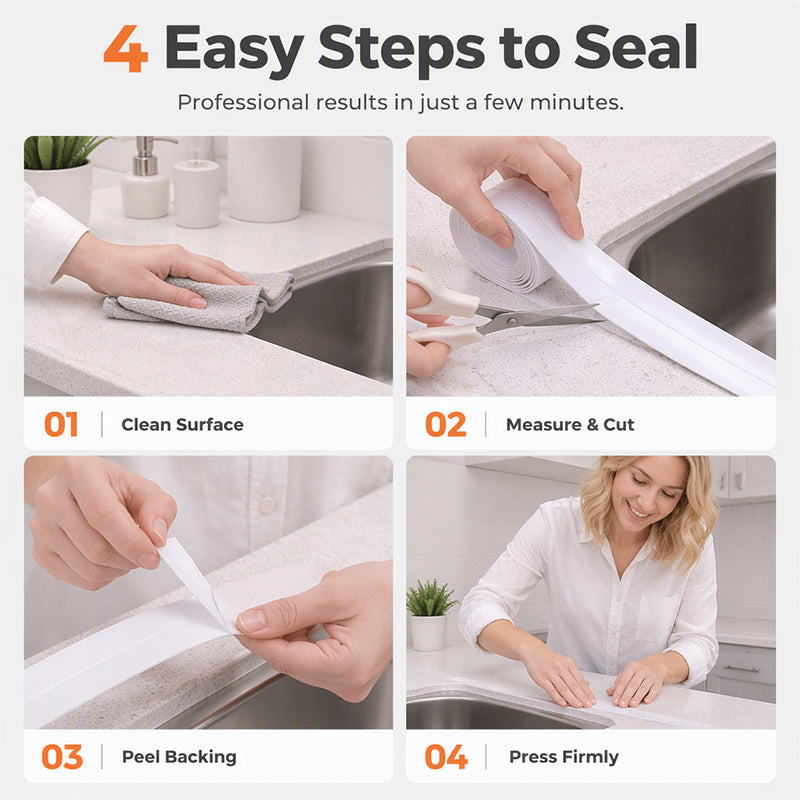 4 Easy Steps to Seal

Professional results in just a few minutes.

01 | Clean Surface

02 | Measure & Cut

03 | Peel Backing

04 | Press Firmly