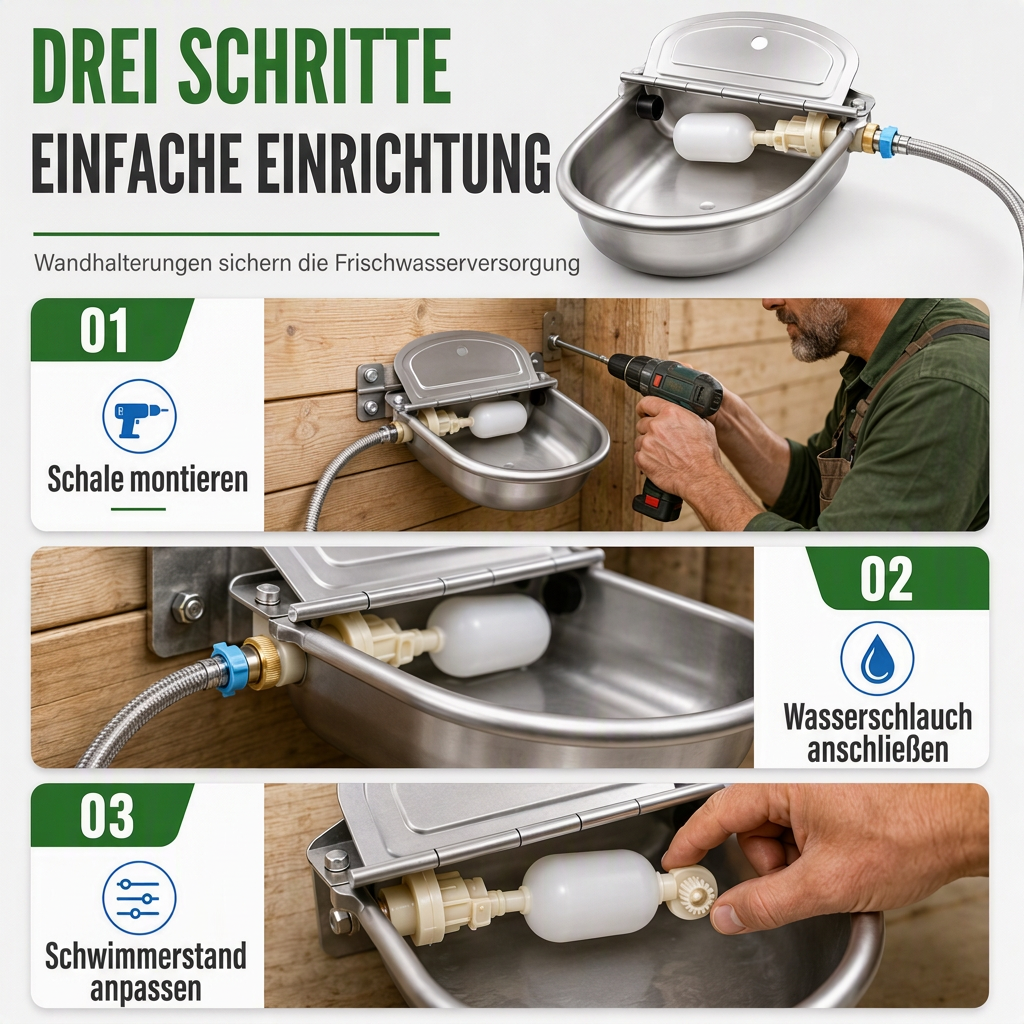 DREI SCHRITTE
EINFACHE EINRICHTUNG

Wandhalterungen sichern die Frischwasserversorgung

01

Schale montieren

02

Wasserschlauch anschließen

03

Schwimmerstand anpassen