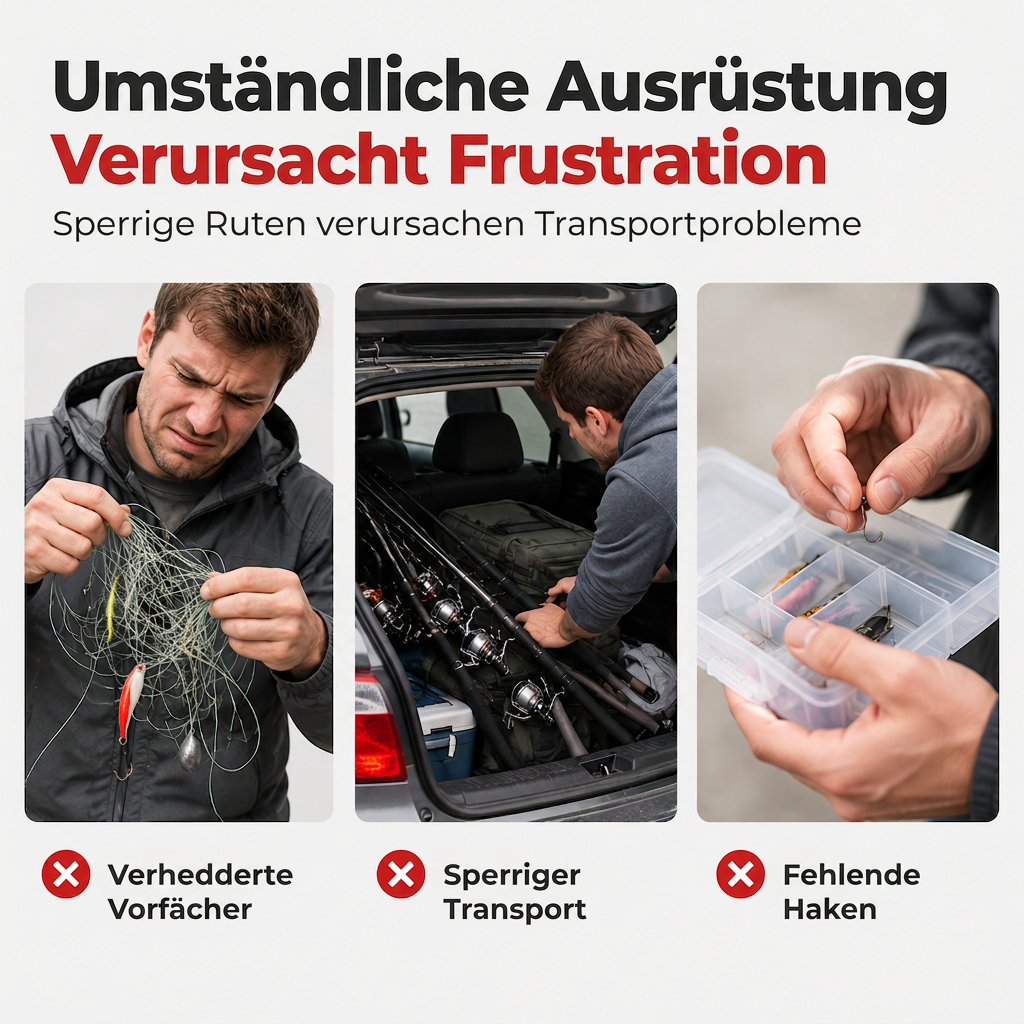 Umständliche Ausrüstung
Verursacht Frustration

Sperrige Ruten verursachen Transportprobleme

Verhedderte
Vorfächer

Sperriger
Transport

Fehlende
Haken